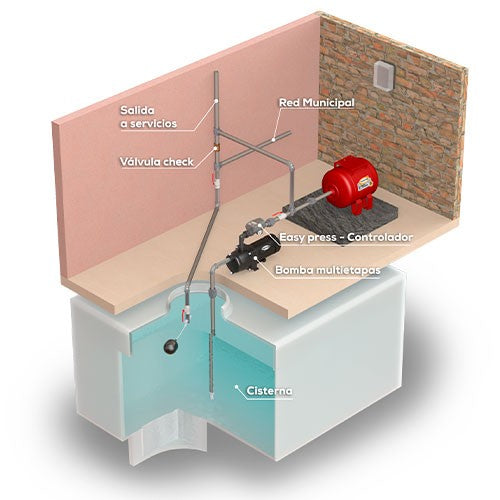 Salida a servicios

Red Municipal

Válvula check

Easy press - Controlador

Bomba multietapas

Cisterna