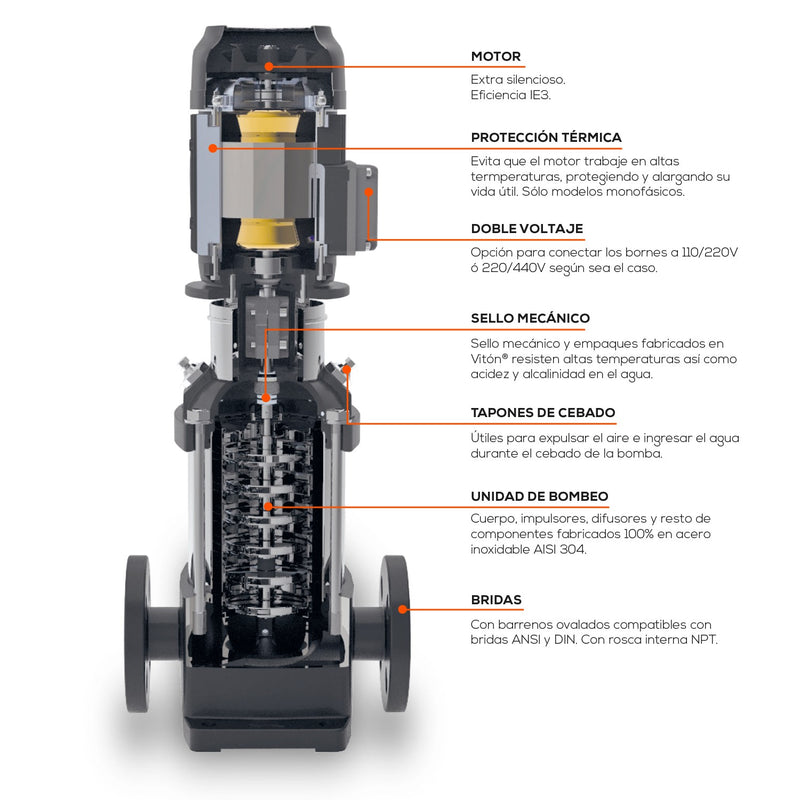 MOTOR
Extra silencioso.
Eficiencia IE3.

PROTECCIÓN TÉRMICA
Evita que el motor trabaje en altas termperaturas, protegiendo y alargando su vida útil. Sólo modelos monofásicos.

DOBLE VOLTAJE
Opción para conectar los bornes a 110/220V ó 220/440V según sea el caso.

SELLO MECÁNICO
Sello mecánico y empaques fabricados en Vitón® resisten altas temperaturas así como acidez y alcalinidad en el agua.

TAPONES DE CEBADO
Útiles para expulsar el aire e ingresar el agua durante el cebado de la bomba.

UNIDAD DE BOMBEO
Cuerpo, impulsores, difusores y resto de componentes fabricados 100% en acero inoxidable AISI 304.

BRIDAS
Con barrenos ovalados compatibles con bridas ANSI y DIN. Con rosca interna NPT.