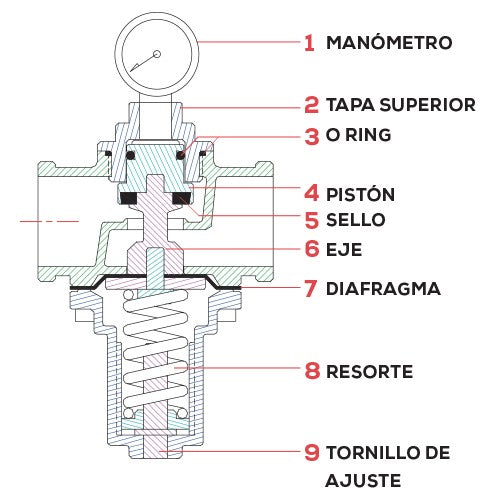 1 MANÓMETRO
2 TAPA SUPERIOR
3 O RING
4 PISTÓN
5 SELLO
6 EJE
7 DIAFRAGMA
8 RESORTE
9 TORNILLO DE AJUSTE