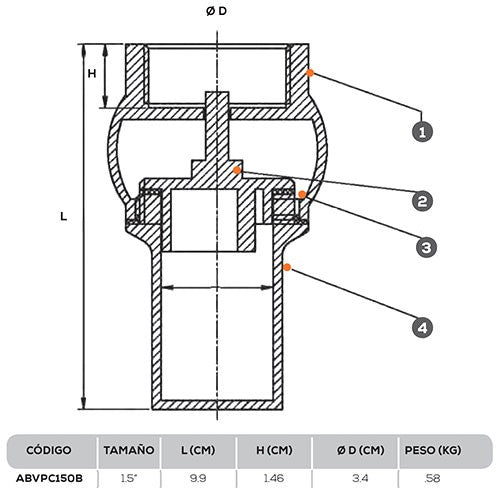 Ø D

H

L

1

2

3

4

| CÓDIGO | TAMAÑO | L (CM) | H (CM) | Ø D (CM) | PESO (KG) |
|---|---|---|---|---|---|
| ABVPC150B | 1.5" | 9.9 | 1.46 | 3.4 | .58 |