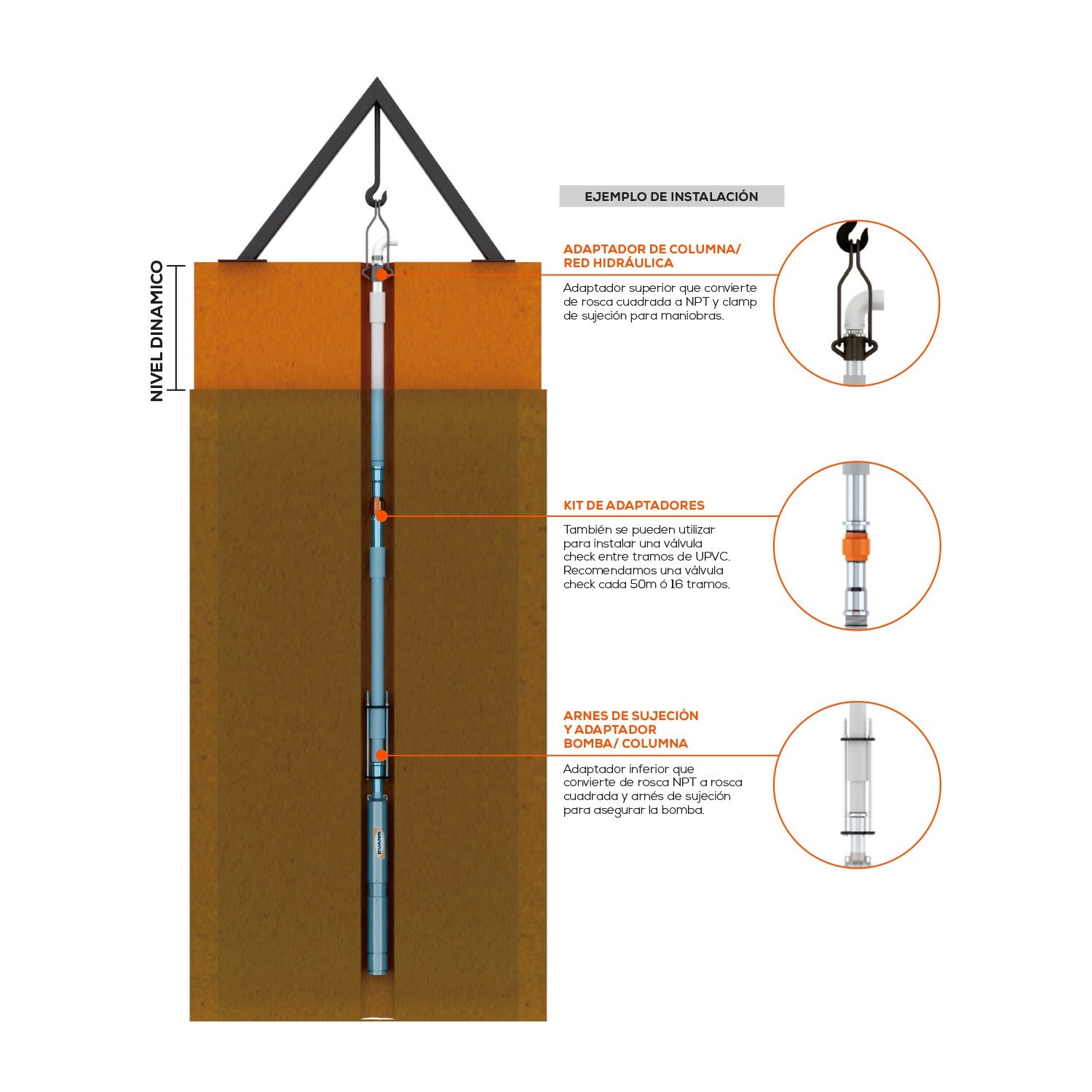 NIVEL DINAMICO

EJEMPLO DE INSTALACIÓN

ADAPTADOR DE COLUMNA/ RED HIDRÁULICA

Adaptador superior que convierte de rosca cuadrada a NPT y clamp de sujeción para maniobras.

KIT DE ADAPTADORES

También se pueden utilizar para instalar una válvula check entre tramos de UPVC. Recomendamos una válvula check cada 50m ó 16 tramos.

ARNES DE SUJECIÓN Y ADAPTADOR BOMBA/ COLUMNA

Adaptador inferior que convierte de rosca NPT a rosca cuadrada y arnés de sujeción para asegurar la bomba.

EVANS