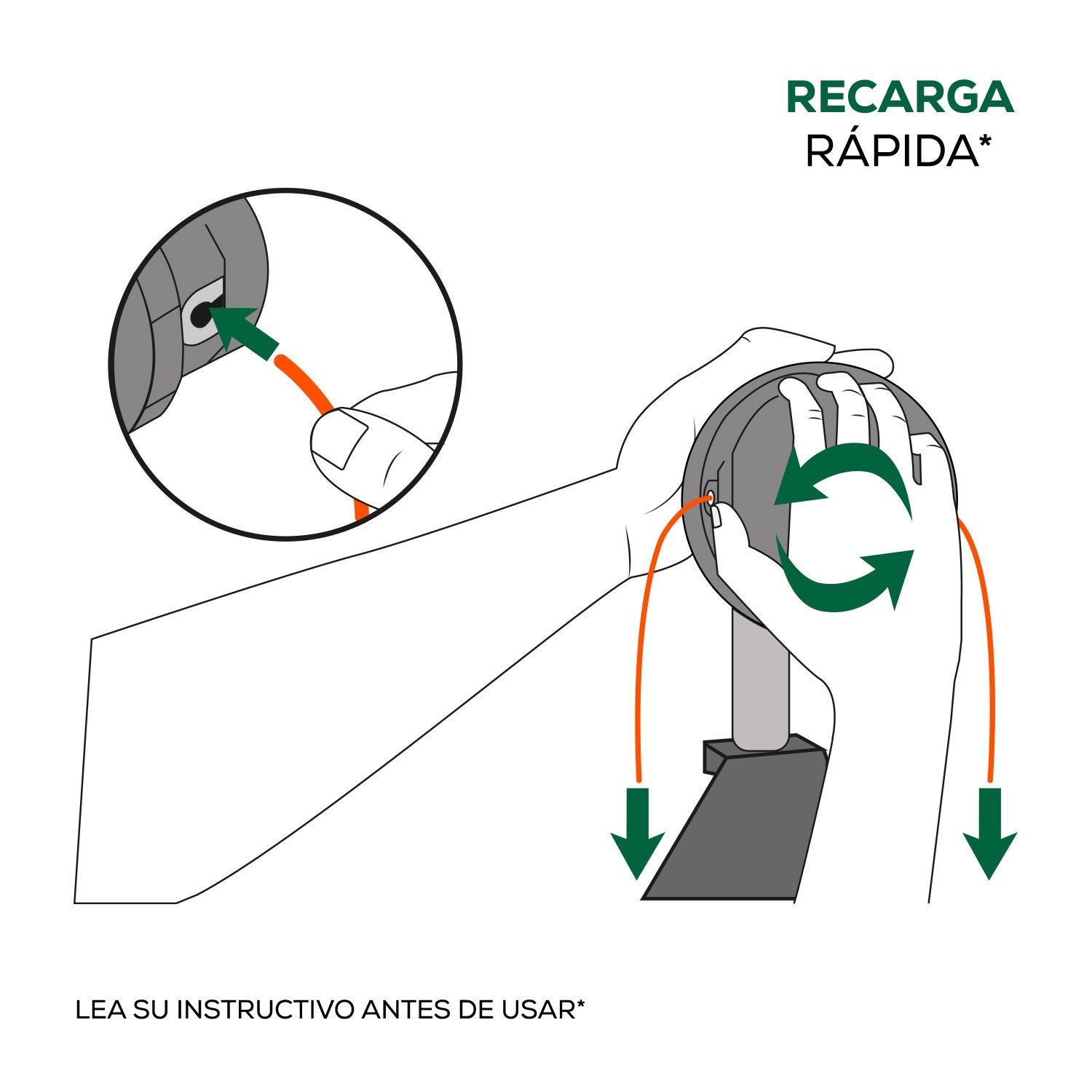 RECARGA
RÁPIDA*

LEA SU INSTRUCTIVO ANTES DE USAR*