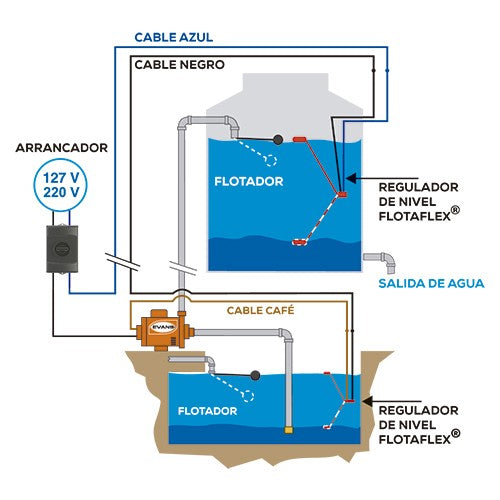 CABLE AZUL

CABLE NEGRO

ARRANCADOR

127 V
220 V

FLOTADOR

REGULADOR DE NIVEL FLOTAFLEX®

SALIDA DE AGUA

CABLE CAFÉ

EVANS

FLOTADOR

REGULADOR DE NIVEL FLOTAFLEX®