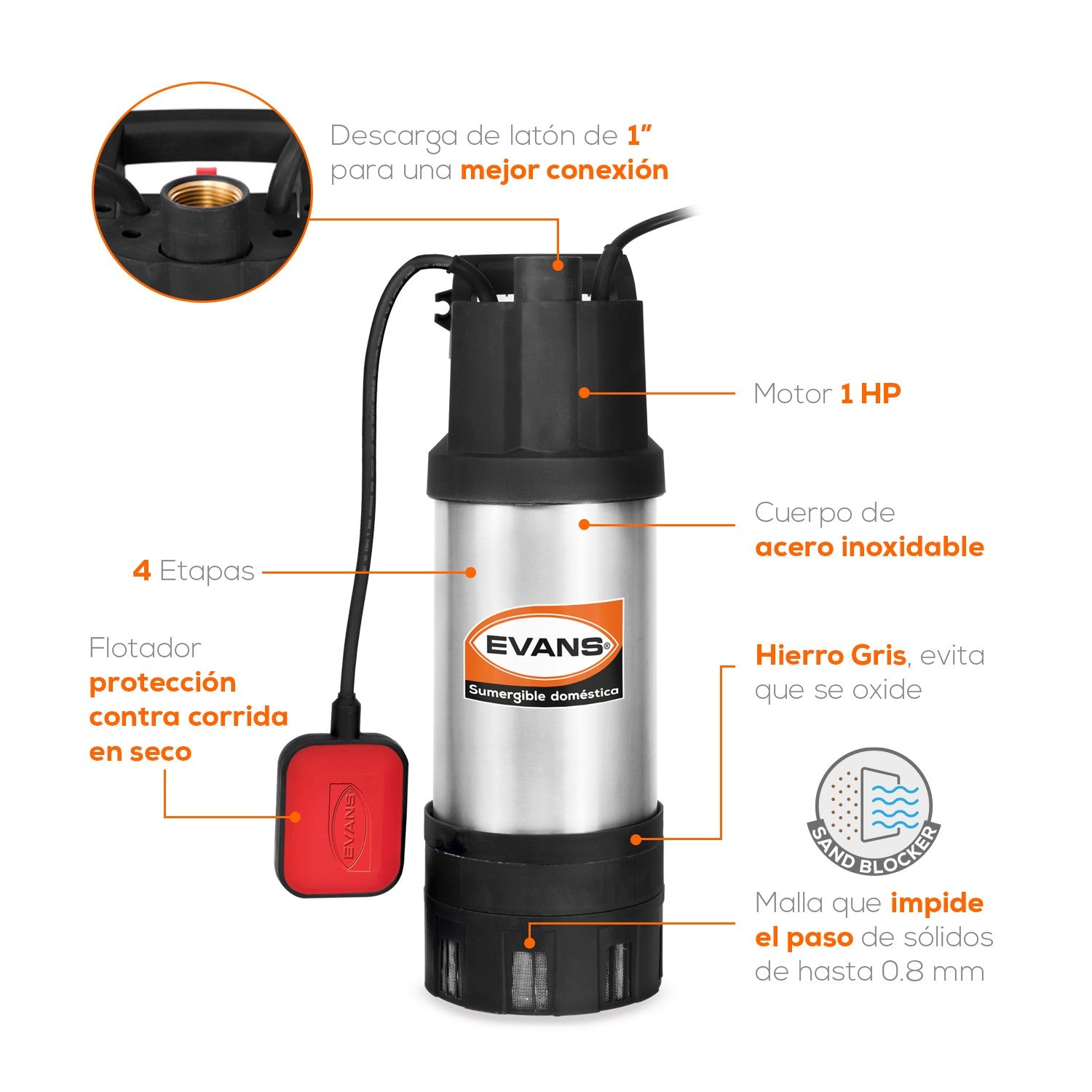 Descarga de latón de 1" para una mejor conexión

Motor 1 HP

Cuerpo de acero inoxidable

4 Etapas

EVANS®
Sumergible doméstica

Flotador protección contra corrida en seco

EVANS

Hierro Gris, evita que se oxide

SAND BLOCKER

Malla que impide el paso de sólidos de hasta 0.8 mm