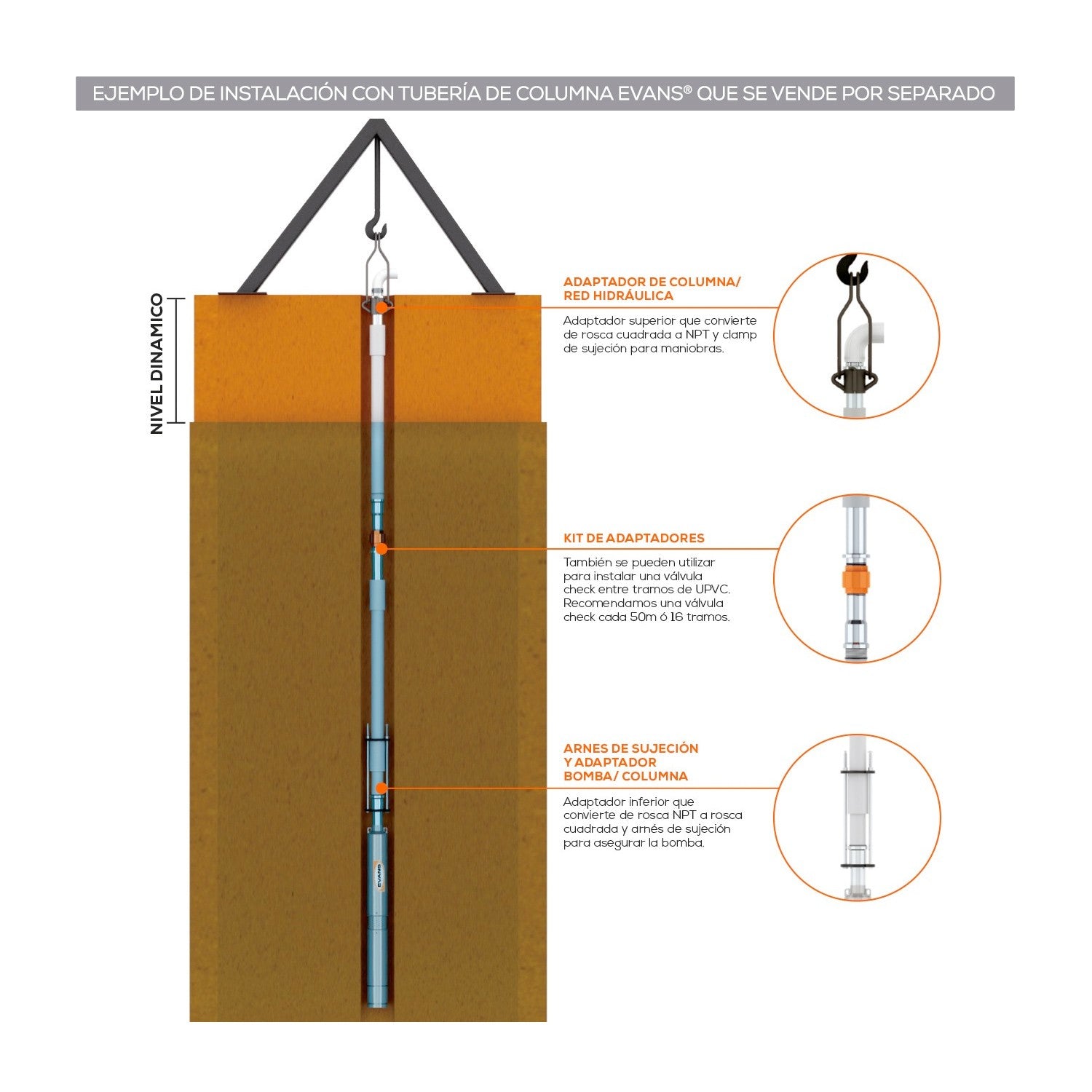 EJEMPLO DE INSTALACIÓN CON TUBERÍA DE COLUMNA EVANS® QUE SE VENDE POR SEPARADO

NIVEL DINAMICO

ADAPTADOR DE COLUMNA/ RED HIDRÁULICA

Adaptador superior que convierte de rosca cuadrada a NPT y clamp de sujeción para maniobras.

KIT DE ADAPTADORES

También se pueden utilizar para instalar una válvula check entre tramos de UPVC. Recomendamos una válvula check cada 50m ó 16 tramos.

ARNES DE SUJECIÓN Y ADAPTADOR BOMBA/ COLUMNA

Adaptador inferior que convierte de rosca NPT a rosca cuadrada y arnés de sujeción para asegurar la bomba.

EVANS