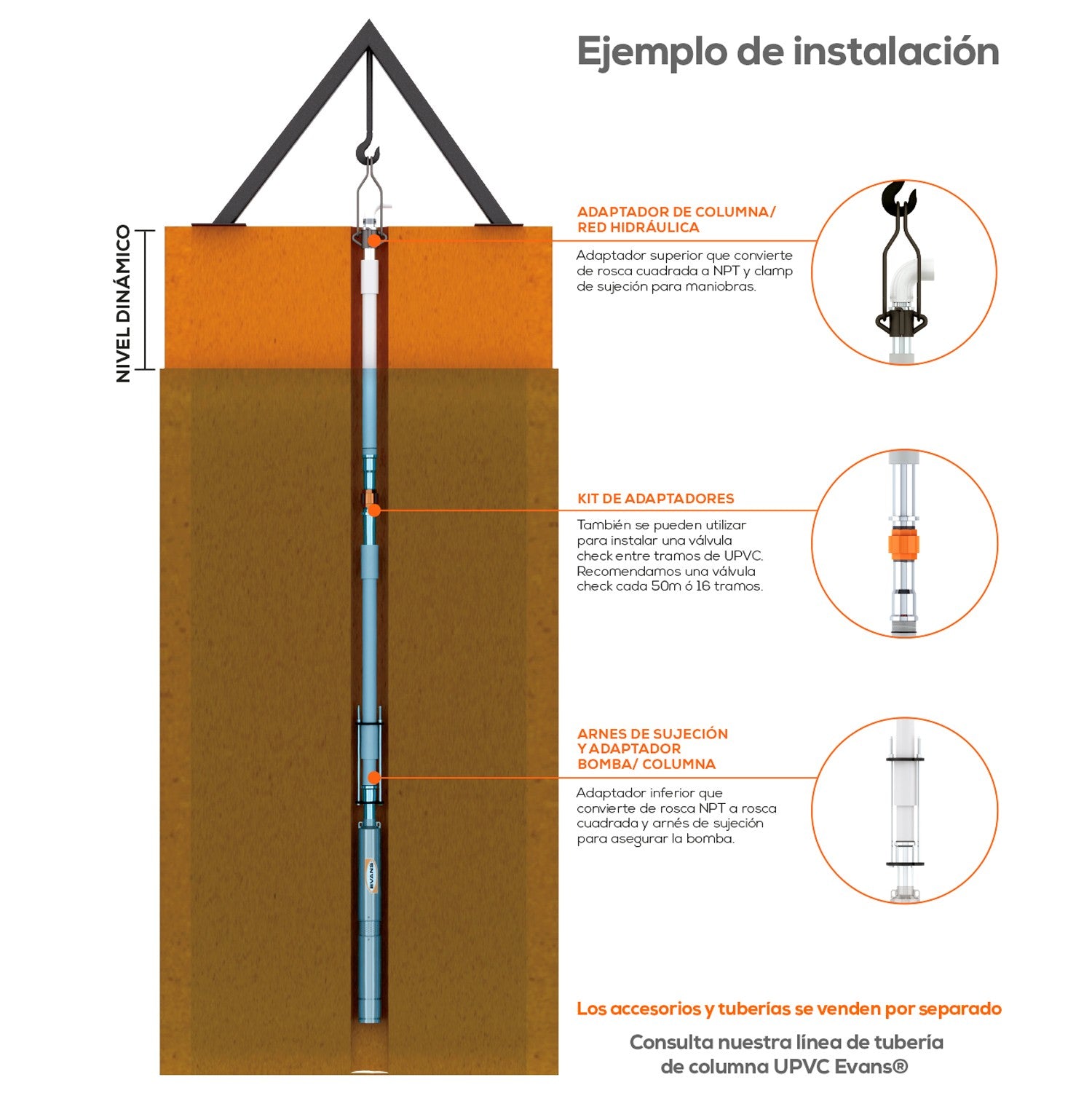 Ejemplo de instalación

NIVEL DINÁMICO

ADAPTADOR DE COLUMNA/ RED HIDRÁULICA

Adaptador superior que convierte de rosca cuadrada a NPT y clamp de sujeción para maniobras.

KIT DE ADAPTADORES

También se pueden utilizar para instalar una válvula check entre tramos de UPVC. Recomendamos una válvula check cada 50m ó 16 tramos.

ARNES DE SUJECIÓN Y ADAPTADOR BOMBA/ COLUMNA

Adaptador inferior que convierte de rosca NPT a rosca cuadrada y arnés de sujeción para asegurar la bomba.

EVANS

Los accesorios y tuberías se venden por separado

Consulta nuestra línea de tubería de columna UPVC Evans®