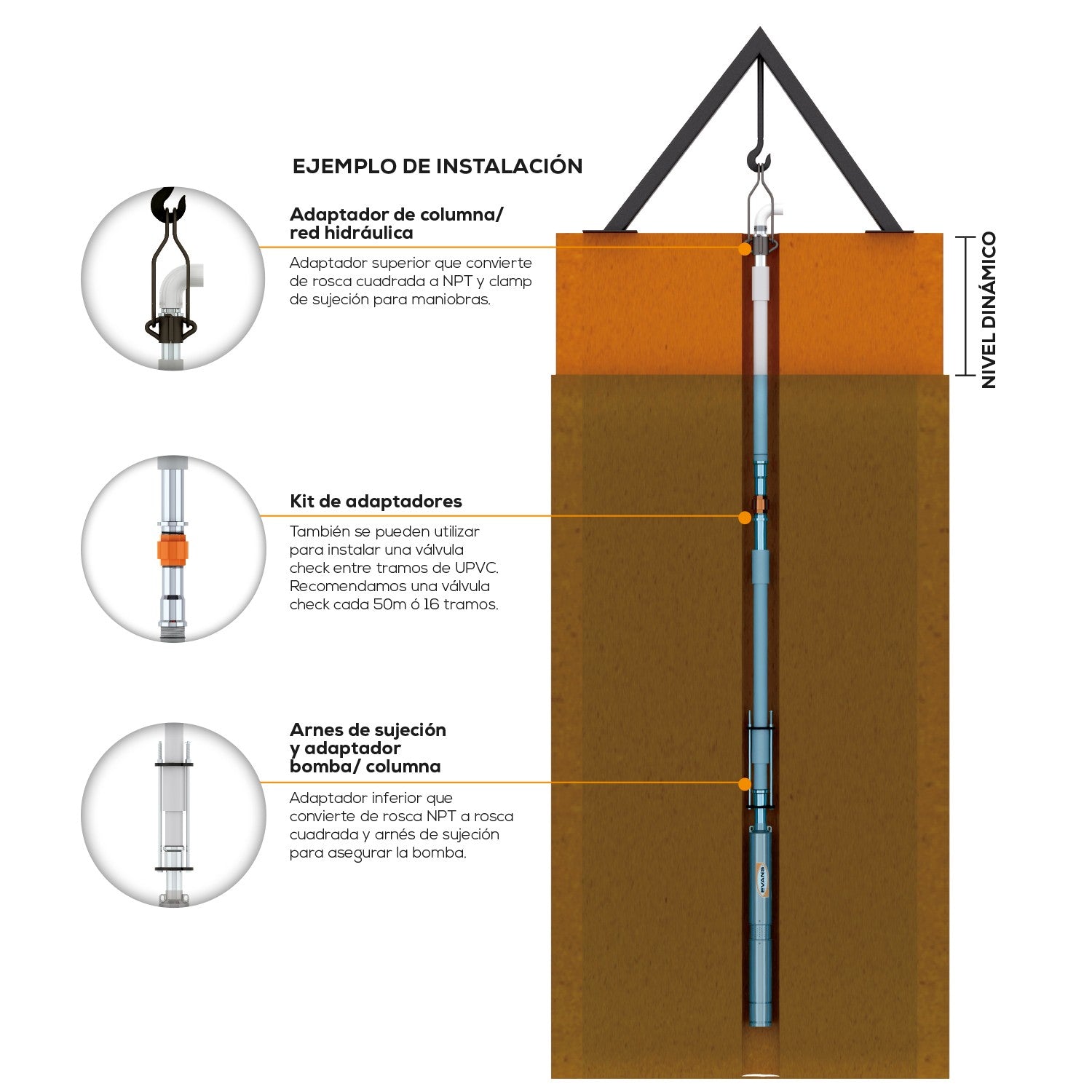 EJEMPLO DE INSTALACIÓN

Adaptador de columna/ red hidráulica

Adaptador superior que convierte de rosca cuadrada a NPT y clamp de sujeción para maniobras.

NIVEL DINÁMICO

Kit de adaptadores

También se pueden utilizar para instalar una válvula check entre tramos de UPVC. Recomendamos una válvula check cada 50m ó 16 tramos.

Arnes de sujeción y adaptador bomba/ columna

Adaptador inferior que convierte de rosca NPT a rosca cuadrada y arnés de sujeción para asegurar la bomba.

EVANS